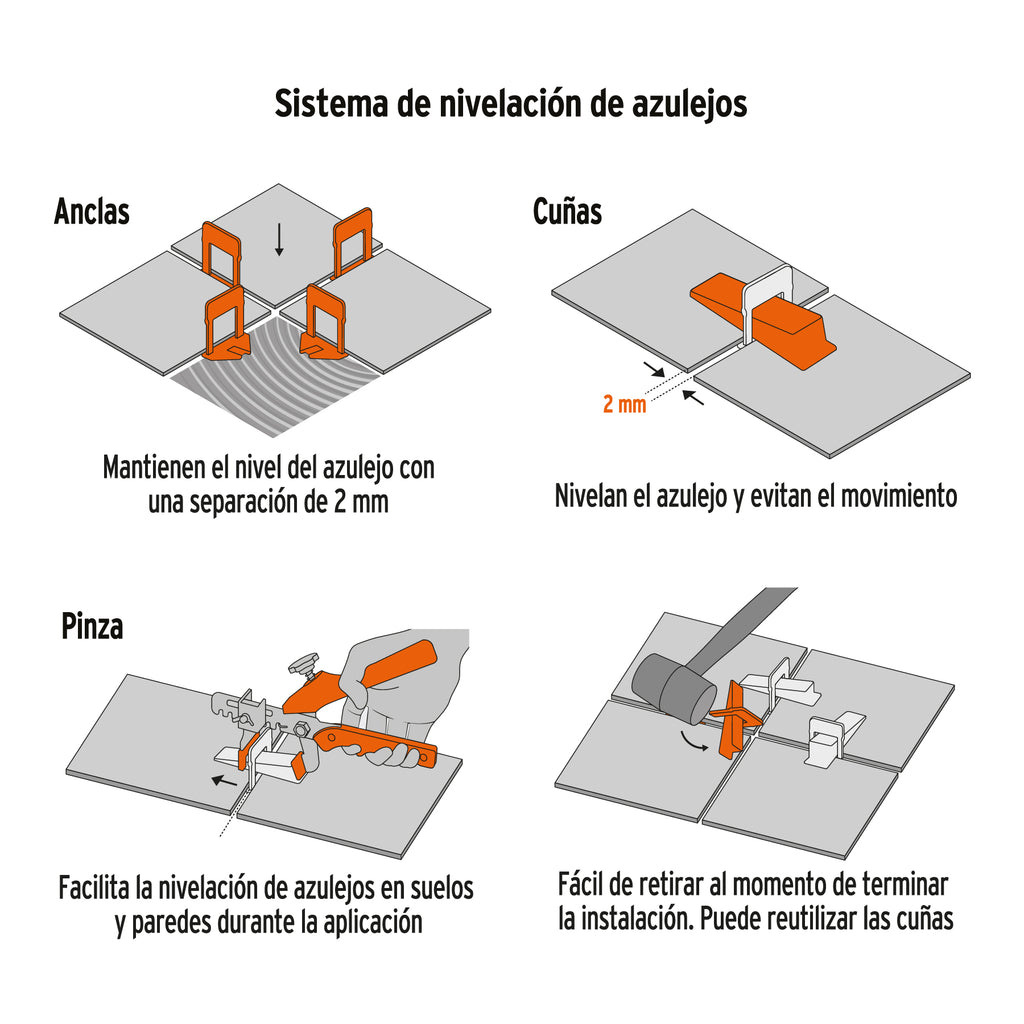 Sistema de nivelación de azulejos

Anclas

Mantienen el nivel del azulejo con una separación de 2 mm

Cuñas

2 mm

Nivelan el azulejo y evitan el movimiento

Pinza

Facilita la nivelación de azulejos en suelos y paredes durante la aplicación

Fácil de retirar al momento de terminar la instalación. Puede reutilizar las cuñas