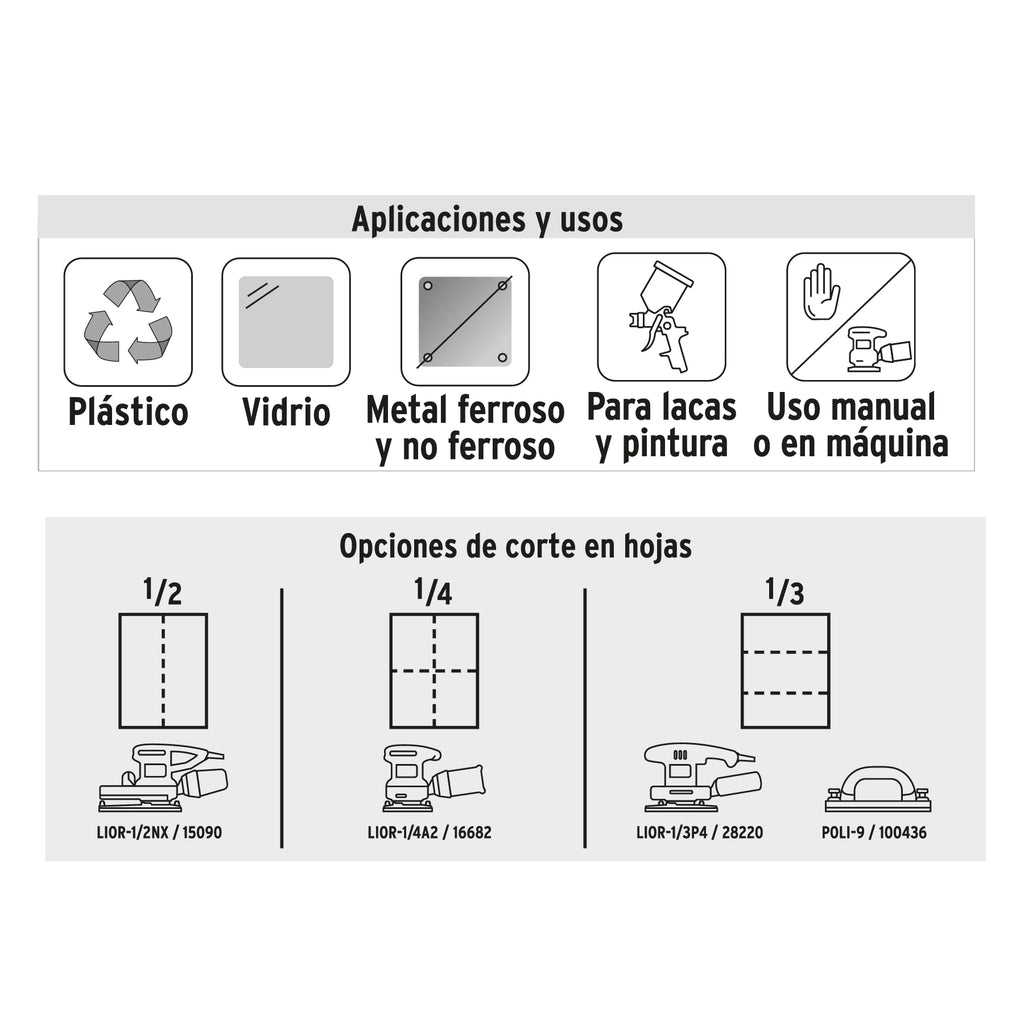 Aplicaciones y usos

Plástico

Vidrio

Metal ferroso y no ferroso

Para lacas y pintura

Uso manual o en máquina

Opciones de corte en hojas

1/2

LIOR-1/2NX / 15090

1/4

LIOR-1/4A2 / 16682

1/3

LIOR-1/3P4 / 28220

POLI-9 / 100436