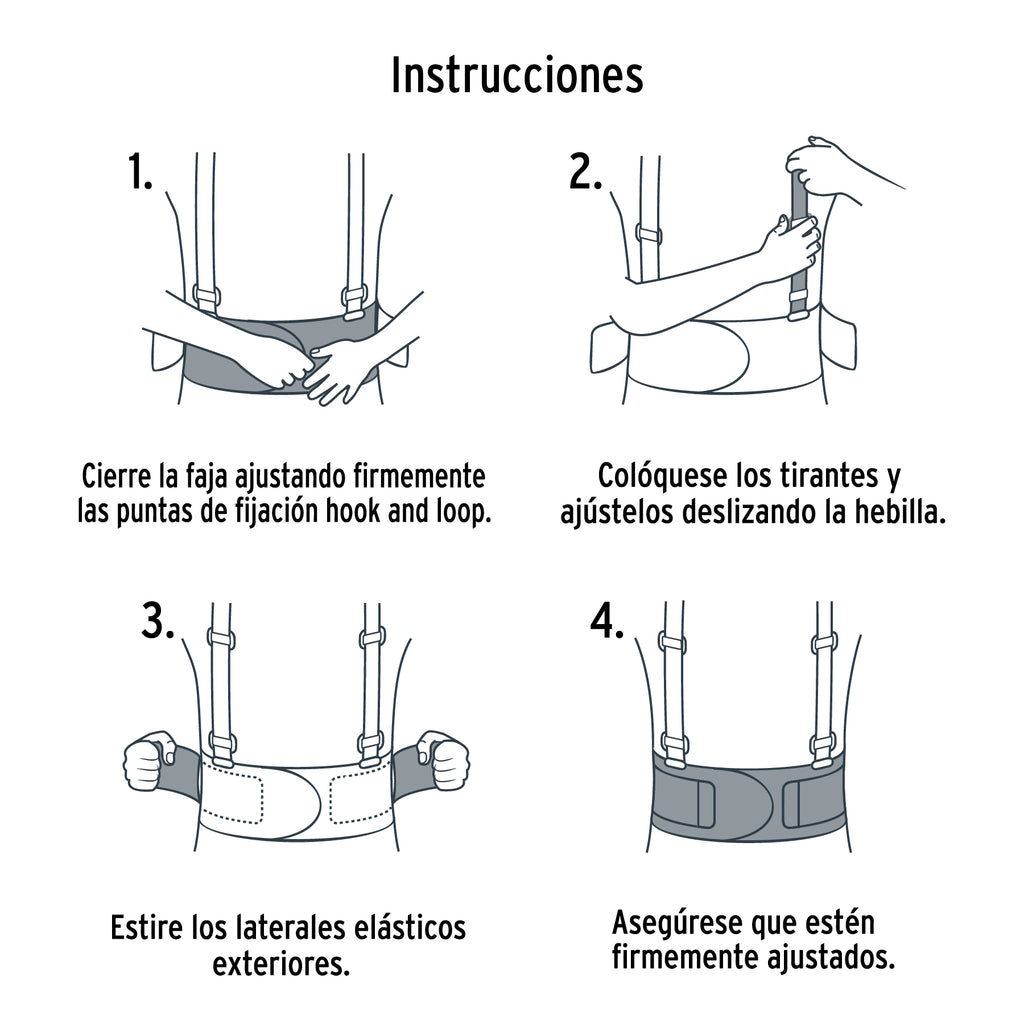 Instrucciones

1.

Cierre la faja ajustando firmemente las puntas de fijación hook and loop.

2.

Colóquese los tirantes y ajústelos deslizando la hebilla.

3.

Estire los laterales elásticos exteriores.

4.

Asegúrese que estén firmemente ajustados.