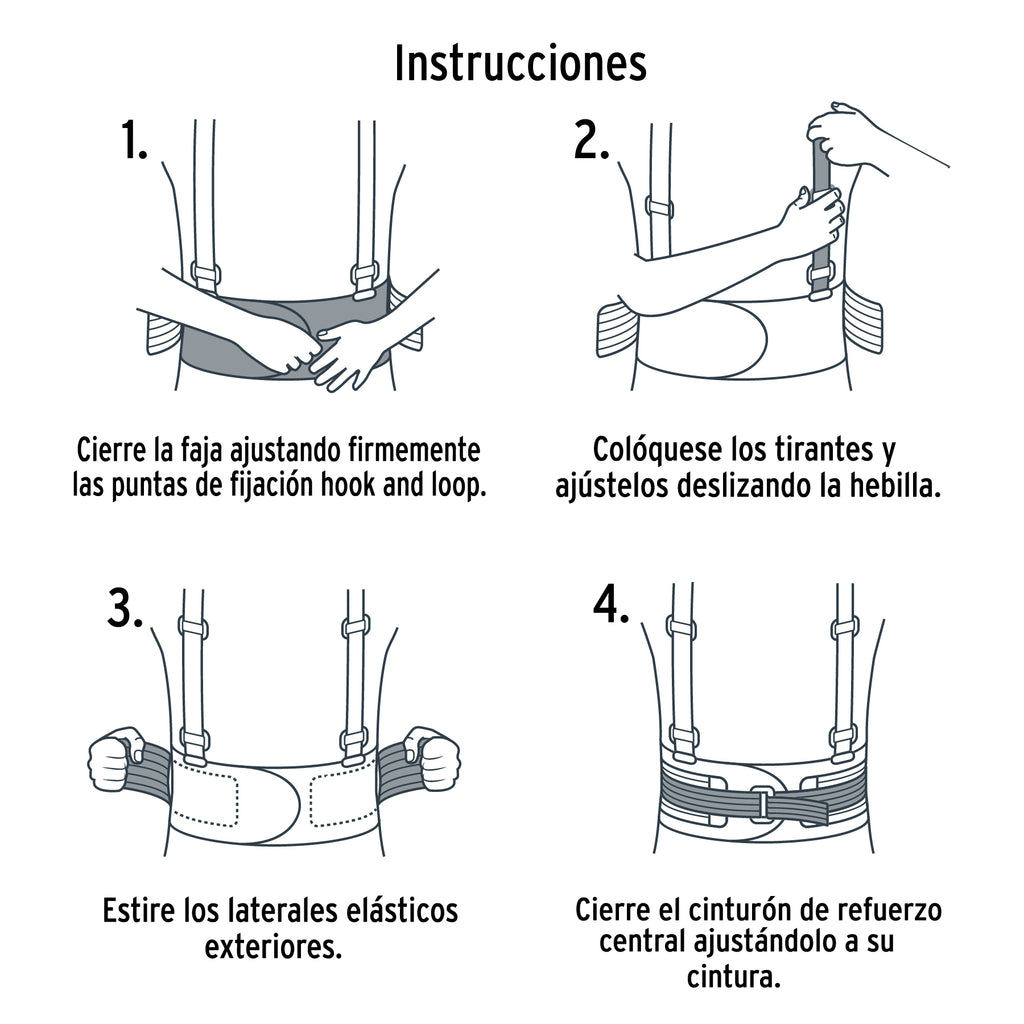 Instrucciones

1.

Cierre la faja ajustando firmemente las puntas de fijación hook and loop.

2.

Colóquese los tirantes y ajústelos deslizando la hebilla.

3.

Estire los laterales elásticos exteriores.

4.

Cierre el cinturón de refuerzo central ajustándolo a su cintura.