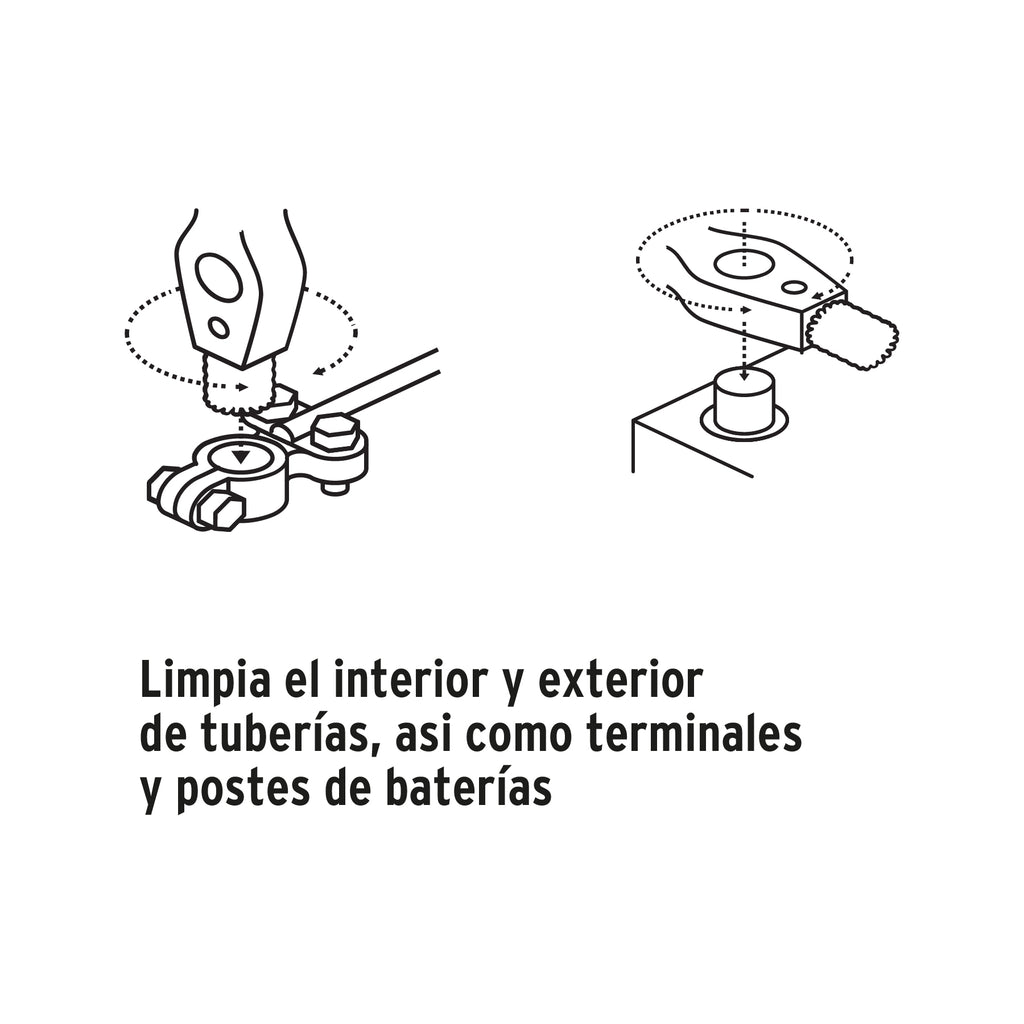 Limpia el interior y exterior de tuberías, asi como terminales y postes de baterías